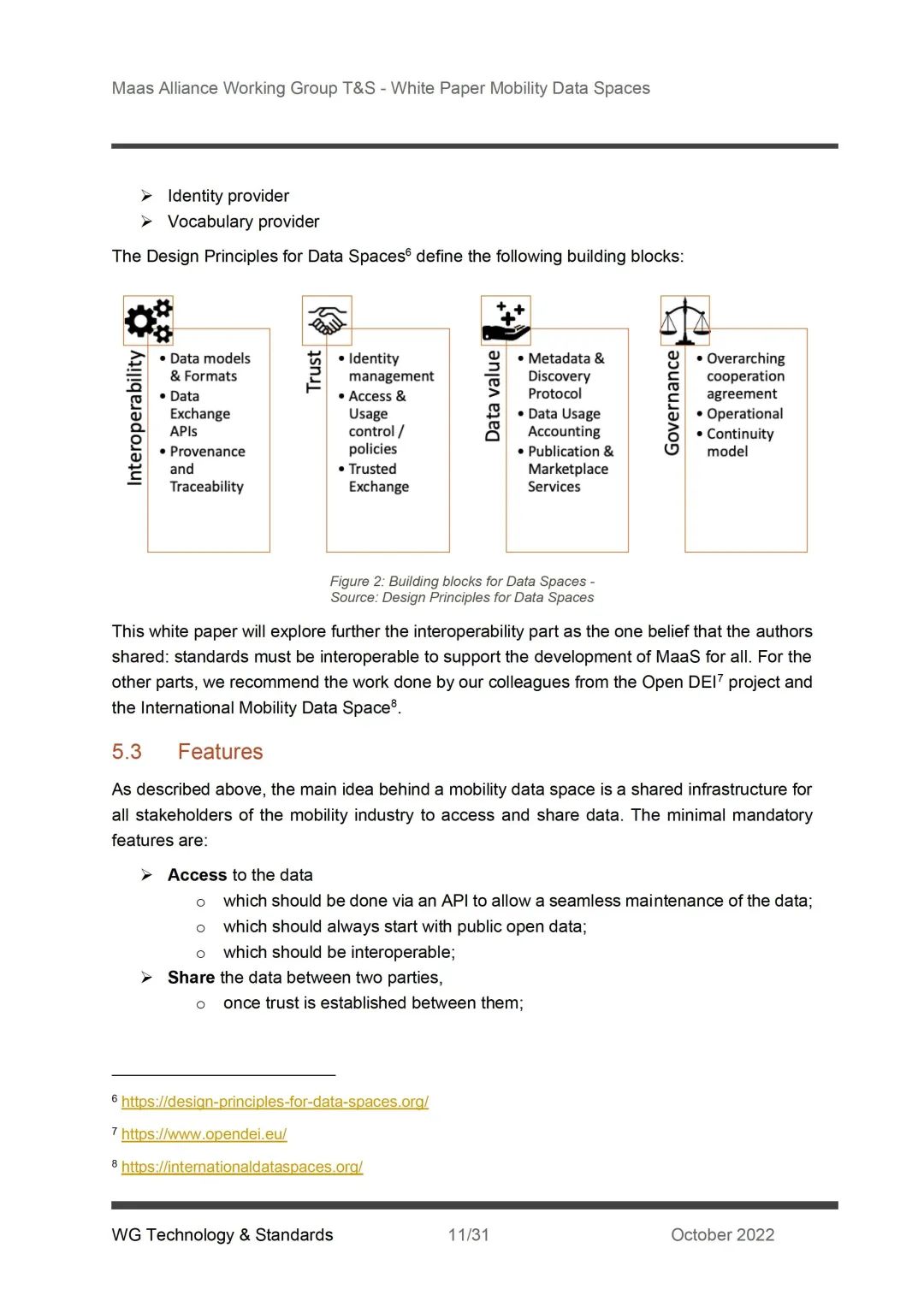 Maas Alliance Working Group T&S - White Paper Mobility Data Spaces

➢ Identity provider
➢ Vocabulary provider

The Design Principles for Data Spaces$^6$ define the following building blocks:

Interoperability
• Data models & Formats
• Data Exchange APIs
• Provenance and Traceability

Trust
• Identity management
• Access & Usage control / policies
• Trusted Exchange

Data value
• Metadata & Discovery Protocol
• Data Usage Accounting
• Publication & Marketplace Services

Governance
• Overarching cooperation agreement
• Operational
• Continuity model

Figure 2: Building blocks for Data Spaces - Source: Design Principles for Data Spaces

This white paper will explore further the interoperability part as the one belief that the authors shared: standards must be interoperable to support the development of MaaS for all. For the other parts, we recommend the work done by our colleagues from the Open DEI$^7$ project and the International Mobility Data Space$^8$.

5.3 Features

As described above, the main idea behind a mobility data space is a shared infrastructure for all stakeholders of the mobility industry to access and share data. The minimal mandatory features are:

➢ **Access** to the data
 o which should be done via an API to allow a seamless maintenance of the data;
 o which should always start with public open data;
 o which should be interoperable;
➢ **Share** the data between two parties,
 o once trust is established between them;

$^6$ https://design-principles-for-data-spaces.org/

$^7$ https://www.opendei.eu/

$^8$ https://internationaldataspaces.org/

WG Technology & Standards 11/31 October 2022