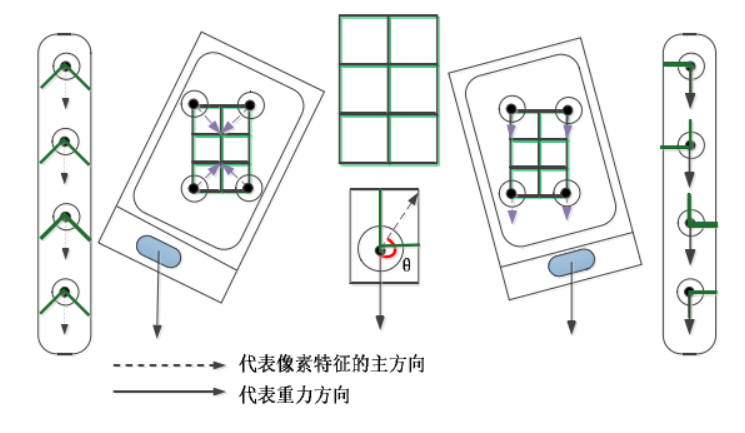 θ

代表像素特征的主方向

代表重力方向