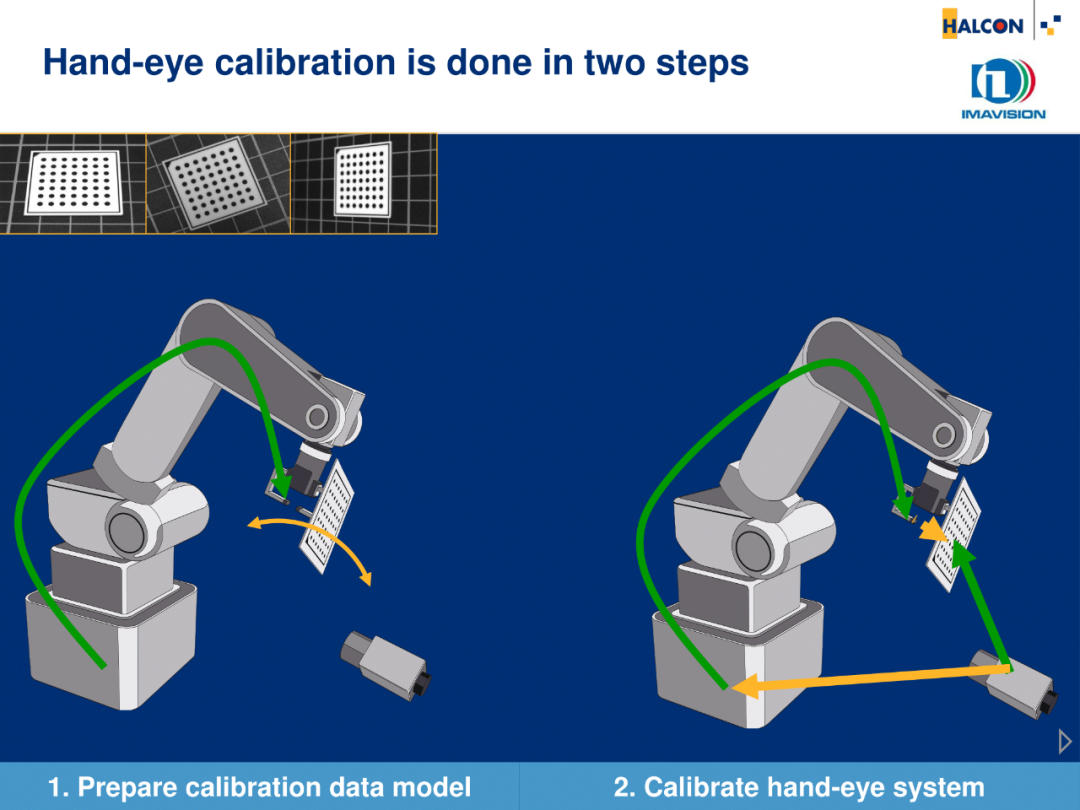 Hand-eye calibration is done in two steps

HALCON

IMAVISION

1. Prepare calibration data model

2. Calibrate hand-eye system