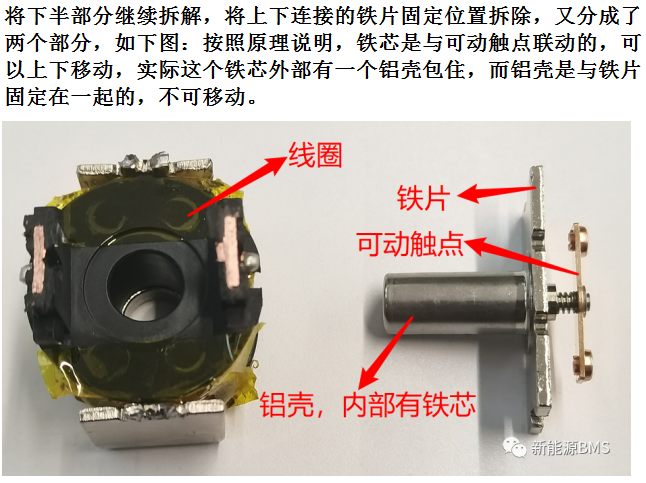 将下半部分继续拆解，将上下连接的铁片固定位置拆除，又分成了两个部分，如下图：按照原理说明，铁芯是与可动触点联动的，可以上下移动，实际这个铁芯外部有一个铝壳包住，而铝壳是与铁片固定在一起的，不可移动。

线圈

铁片

可动触点

铝壳，内部有铁芯

新能源BMS