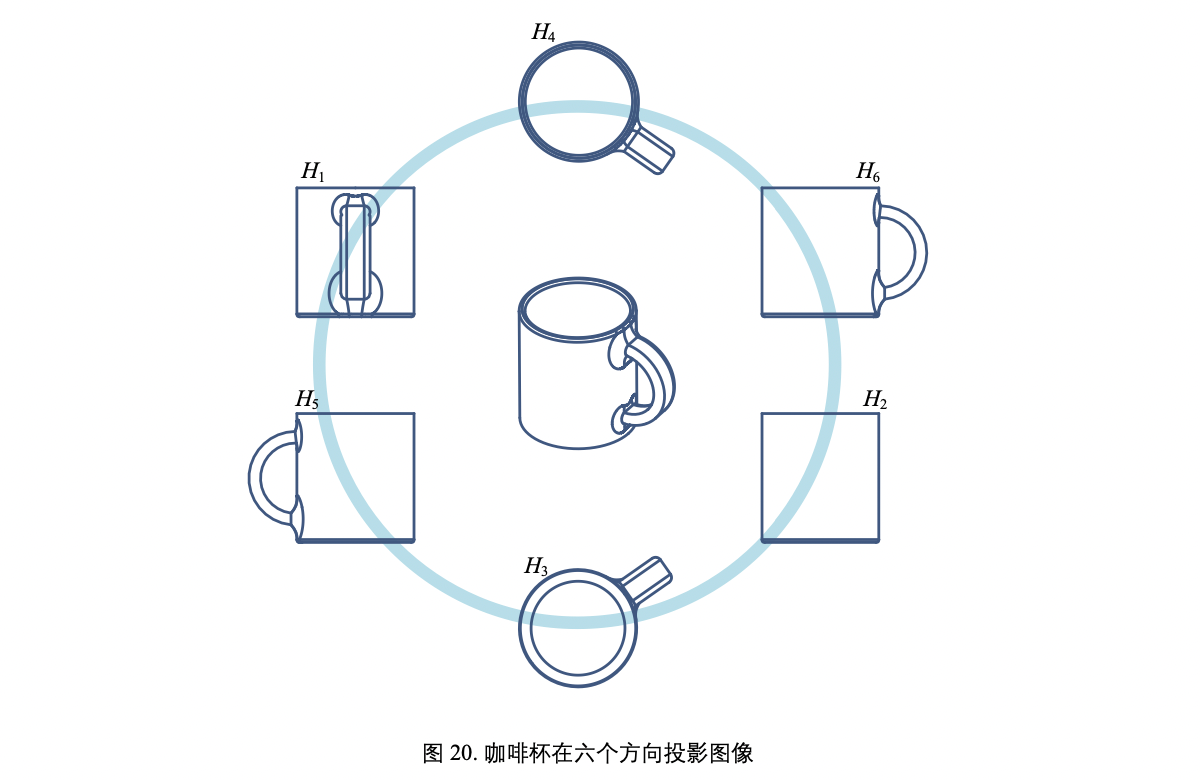 $H_4$

$H_1$

$H_6$

$H_5$

$H_2$

$H_3$

图 20. 咖啡杯在六个方向投影图像