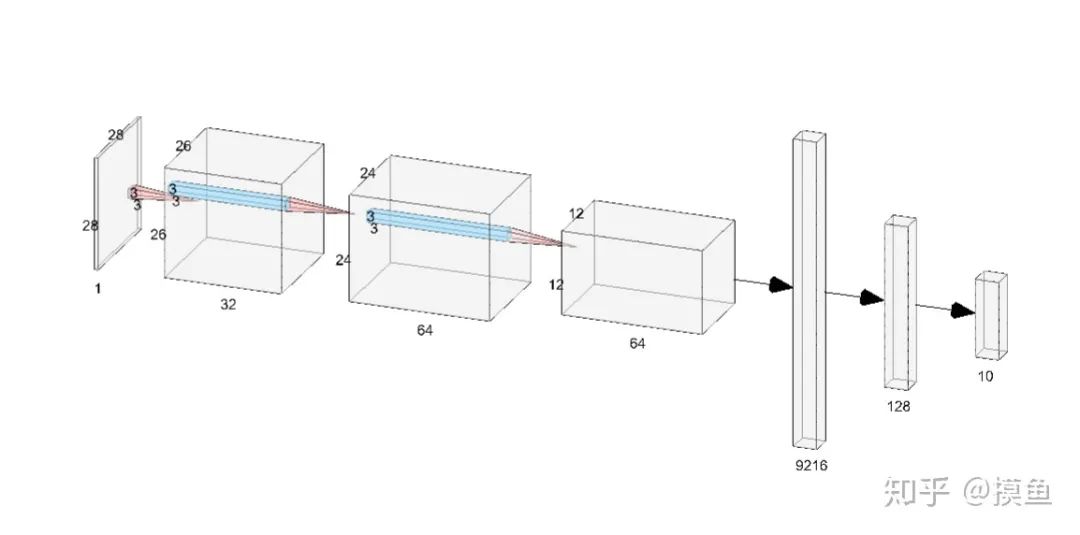 28
28
1
3
3
26
3
3
26
32
24
3
3
24
64
12
12
64
9216
128
10
知乎 @摸鱼