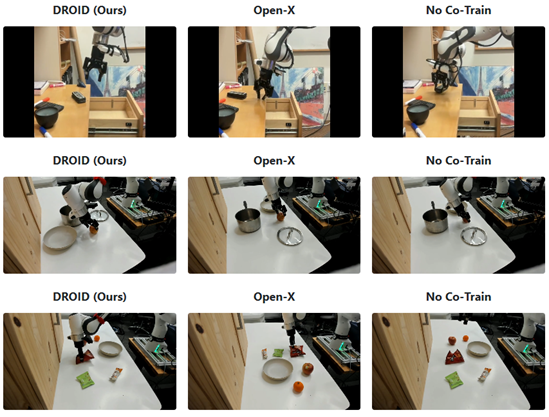 DROID (Ours)

Open-X

No Co-Train

DROID (Ours)

Open-X

No Co-Train

DROID (Ours)

Open-X

No Co-Train