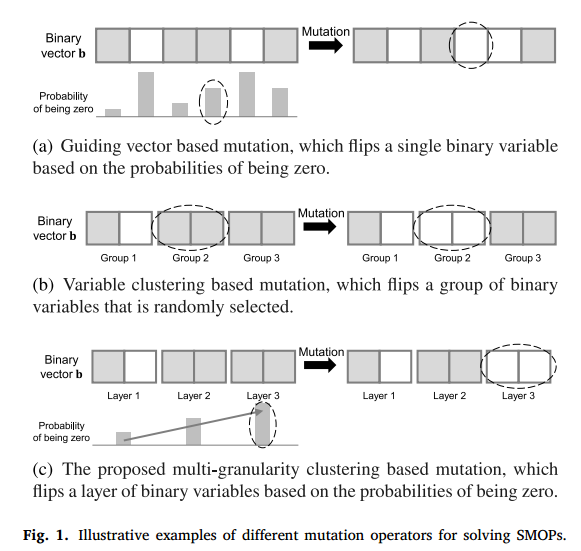 Binary vector **b**

Mutation

Probability of being zero

(a) Guiding vector based mutation, which flips a single binary variable based on the probabilities of being zero.

Binary vector **b**

Mutation

Group 1 Group 2 Group 3

Group 1 Group 2 Group 3

(b) Variable clustering based mutation, which flips a group of binary variables that is randomly selected.

Binary vector **b**

Mutation

Layer 1 Layer 2 Layer 3

Layer 1 Layer 2 Layer 3

Probability of being zero

(c) The proposed multi-granularity clustering based mutation, which flips a layer of binary variables based on the probabilities of being zero.

**Fig. 1.** Illustrative examples of different mutation operators for solving SMOPs.