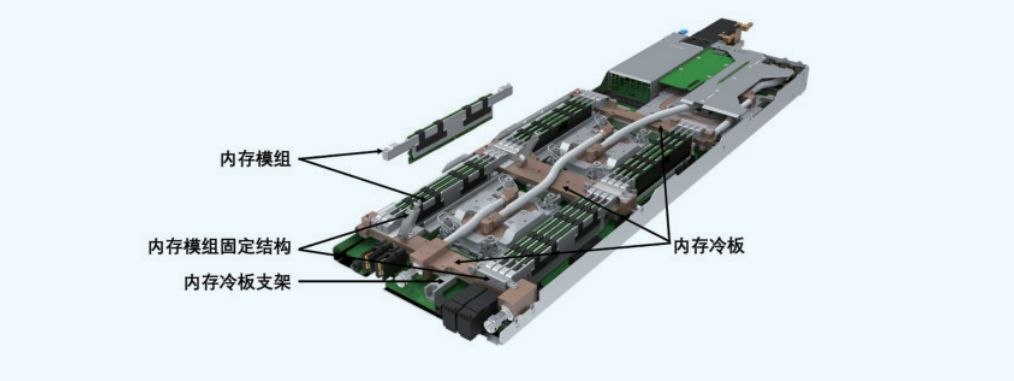 内存模组

内存模组固定结构

内存冷板支架

内存冷板