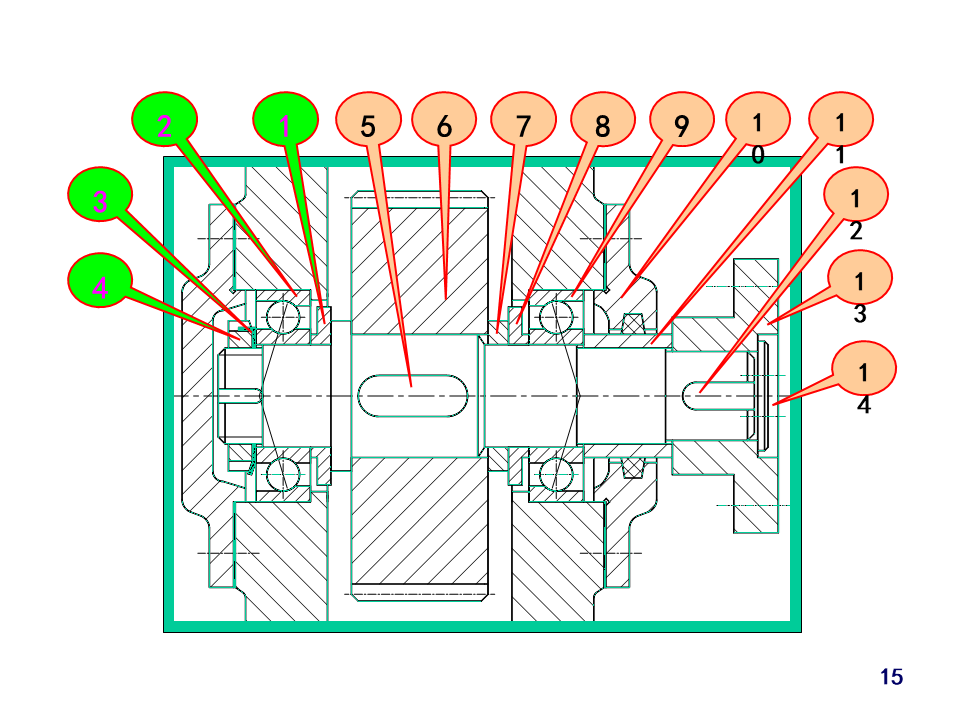 2
1
5
6
7
8
9
10
11
3
12
4
13
14

15