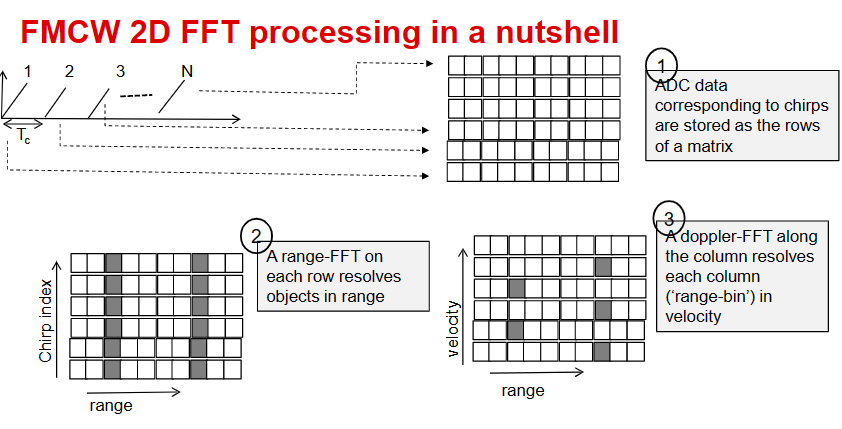 FMCW 2D FFT processing in a nutshell

1 2 3 N

$T_c$

1

ADC data corresponding to chirps are stored as the rows of a matrix

2

A range-FFT on each row resolves objects in range

Chirp index

range

3

A doppler-FFT along the column resolves each column ('range-bin') in velocity

velocity

range