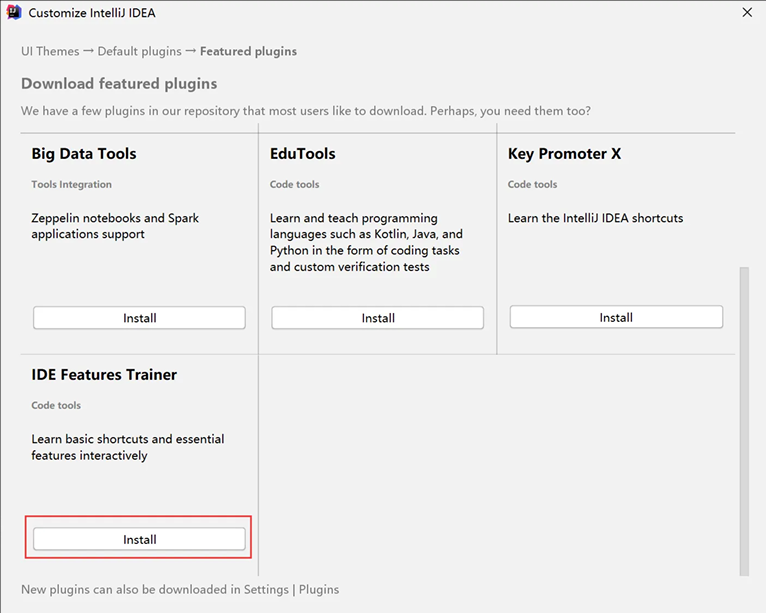 Customize IntelliJ IDEA

UI Themes → Default plugins → Featured plugins

Download featured plugins

We have a few plugins in our repository that most users like to download. Perhaps, you need them too?

Big Data Tools

Tools Integration

Zeppelin notebooks and Spark applications support

Install

EduTools

Code tools

Learn and teach programming languages such as Kotlin, Java, and Python in the form of coding tasks and custom verification tests

Install

Key Promoter X

Code tools

Learn the IntelliJ IDEA shortcuts

Install

IDE Features Trainer

Code tools

Learn basic shortcuts and essential features interactively

Install

New plugins can also be downloaded in Settings | Plugins