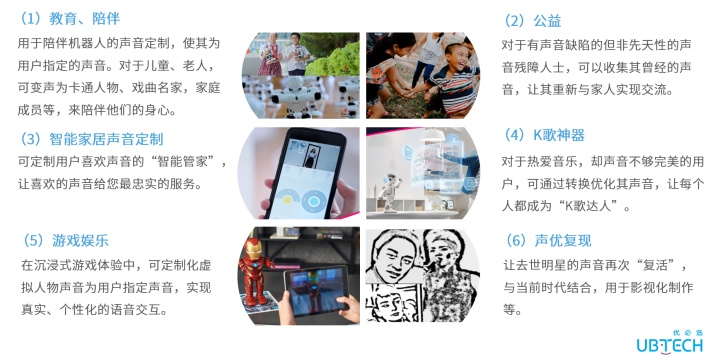 （1）教育、陪伴
用于陪伴机器人的声音定制，使其为用户指定的声音。对于儿童、老人，可变声为卡通人物、戏曲名家，家庭成员等，来陪伴他们的身心。

（3）智能家居声音定制
可定制用户喜欢声音的“智能管家”，让喜欢的声音给您最忠实的服务。

（5）游戏娱乐
在沉浸式游戏体验中，可定制化虚拟人物声音为用户指定声音，实现真实、个性化的语音交互。

（2）公益
对于有声音缺陷的但非先天性的声音残障人士，可以收集其曾经的声音，让其重新与家人实现交流。

（4）K歌神器
对于热爱音乐，却声音不够完美的用户，可通过转换优化其声音，让每个人都成为“K歌达人”。

（6）声优复现
让去世明星的声音再次“复活”，与当前时代结合，用于影视化制作等。

优必选
UBTECH