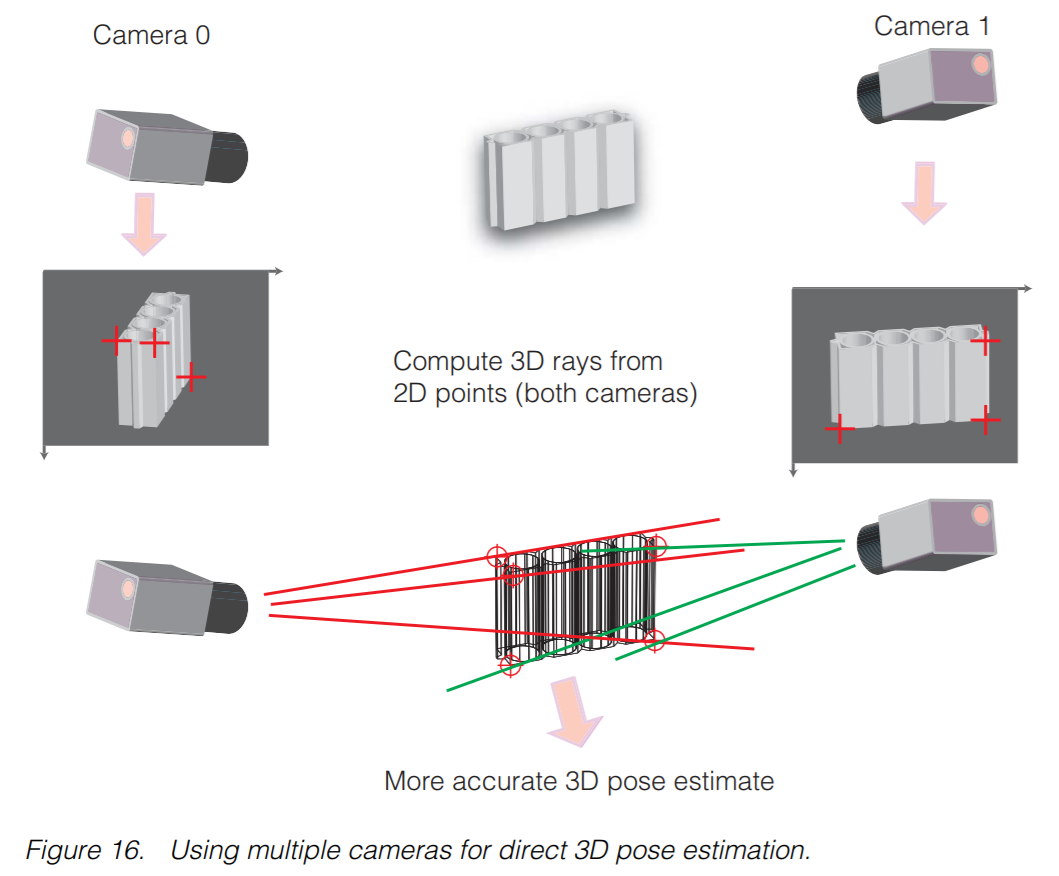 Camera 0

Camera 1

Compute 3D rays from 2D points (both cameras)

More accurate 3D pose estimate

Figure 16. Using multiple cameras for direct 3D pose estimation.