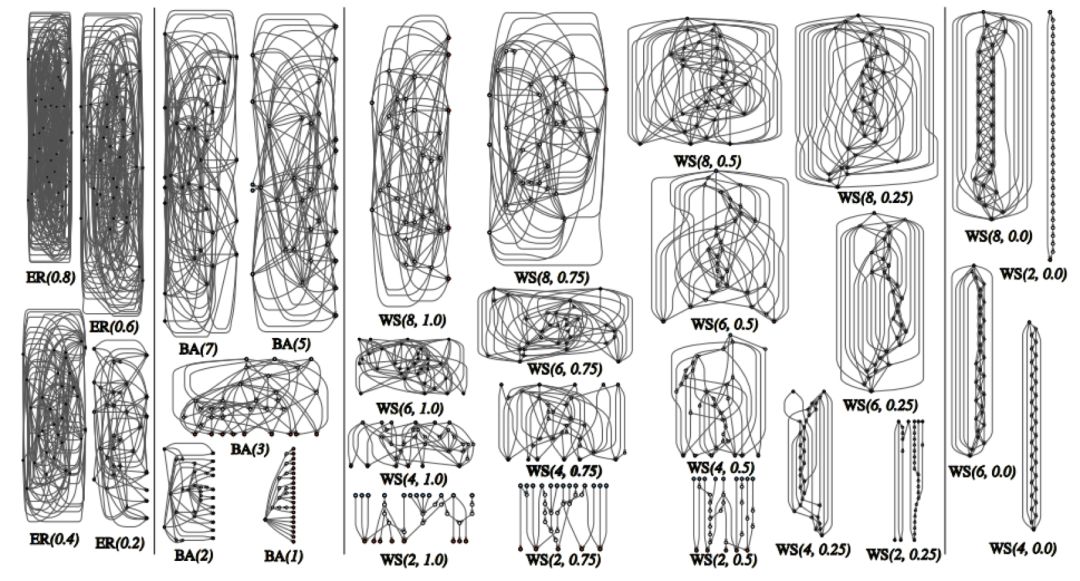 ER(0.8)
ER(0.6)
ER(0.4)
ER(0.2)
BA(7)
BA(5)
BA(3)
BA(2)
BA(1)
WS(8, 1.0)
WS(6, 1.0)
WS(4, 1.0)
WS(2, 1.0)
WS(8, 0.75)
WS(6, 0.75)
WS(4, 0.75)
WS(2, 0.75)
WS(8, 0.5)
WS(6, 0.5)
WS(4, 0.5)
WS(2, 0.5)
WS(8, 0.25)
WS(6, 0.25)
WS(4, 0.25)
WS(2, 0.25)
WS(8, 0.0)
WS(2, 0.0)
WS(6, 0.0)
WS(4, 0.0)