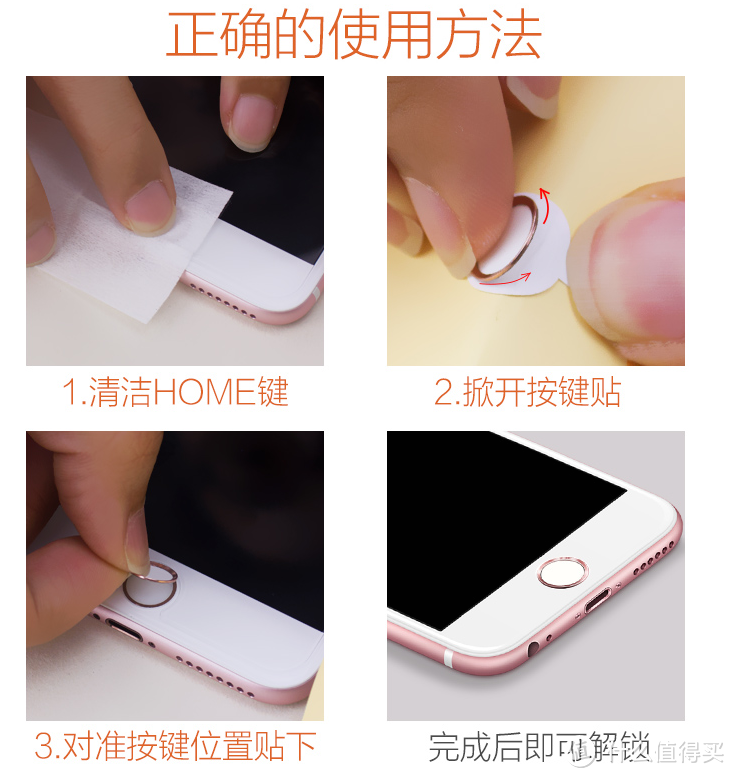 正确的使用方法

1.清洁HOME键

2.掀开按键贴

3.对准按键位置贴下

完成后即可解锁

值得买