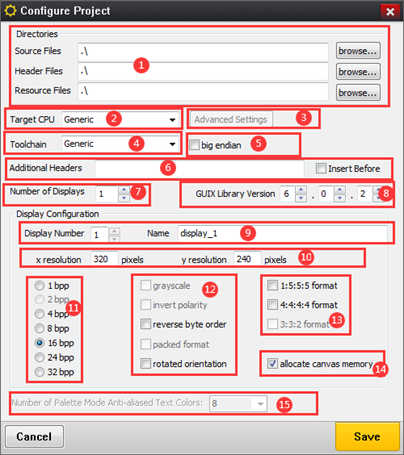 Configure Project

Directories

Source Files .\ browse...

Header Files .\ browse...

Resource Files .\ browse...

1

Target CPU Generic 2

Advanced Settings 3

Toolchain Generic 4

big endian 5

Additional Headers 6 Insert Before

Number of Displays 1 7

GUIX Library Version 6 . 0 . 2 8

Display Configuration

Display Number 1 Name display_1 9

x resolution 320 pixels y resolution 240 pixels 10

1 bpp
2 bpp
4 bpp
8 bpp
16 bpp
24 bpp
32 bpp
11

grayscale
invert polarity
reverse byte order
packed format
rotated orientation
12

1:5:5:5 format
4:4:4:4 format
3:3:2 format
13

allocate canvas memory 14

Number of Palette Mode Anti-aliased Text Colors: 8 15

Cancel

Save