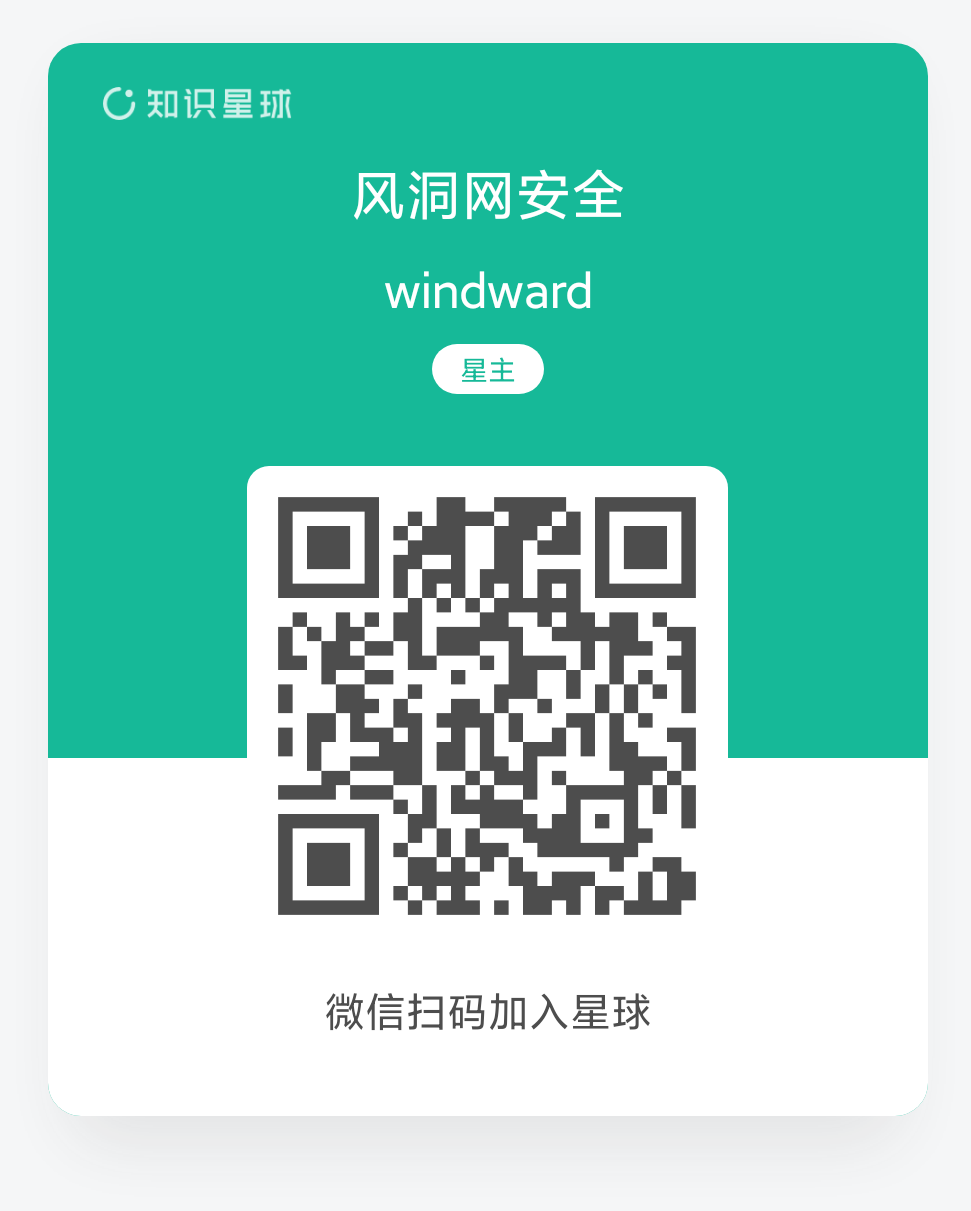 知识星球

风洞网安全

windward

星主

微信扫码加入星球