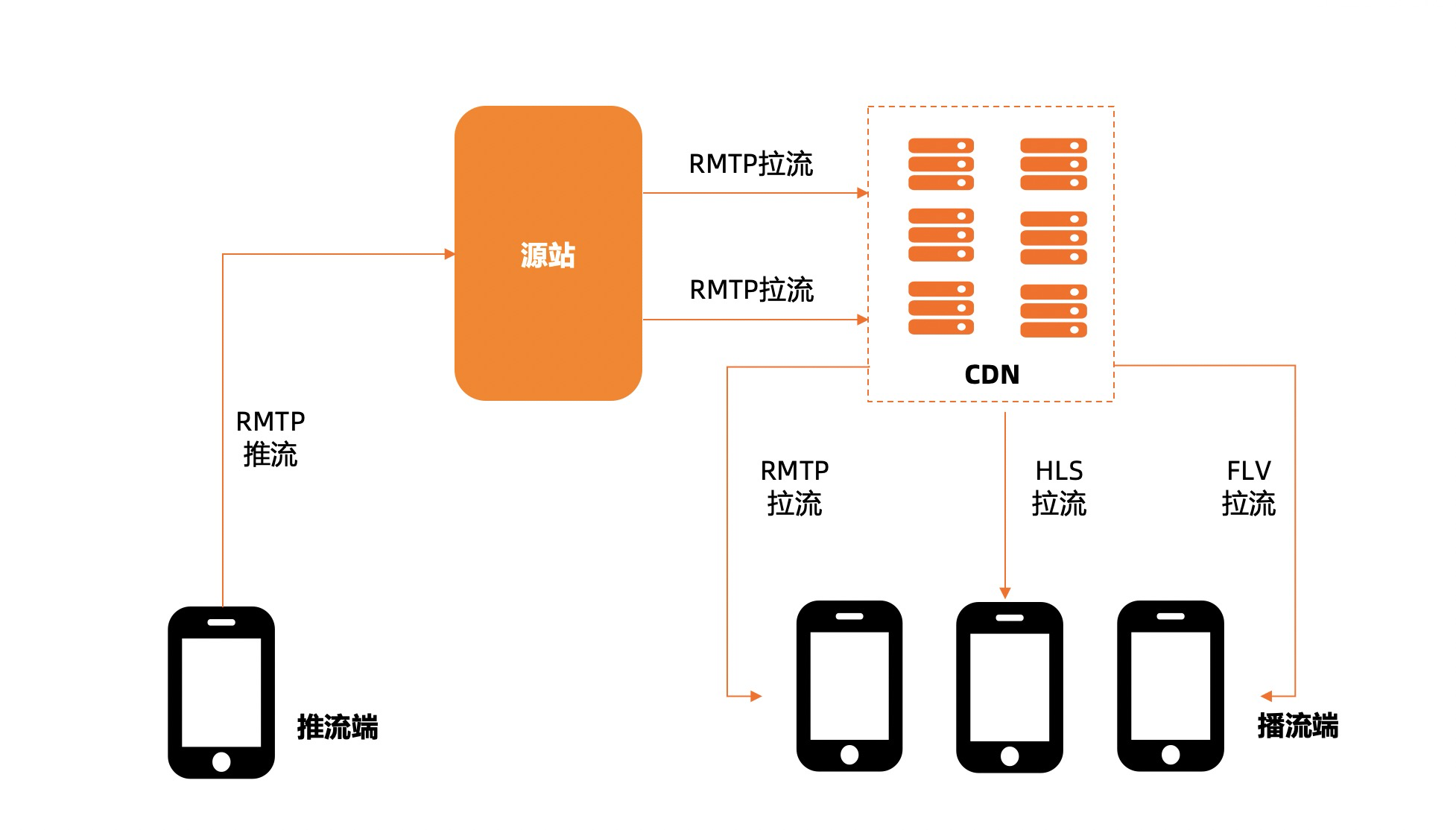 源站

RMTP拉流

RMTP拉流

CDN

RMTP
推流

RMTP
拉流

HLS
拉流

FLV
拉流

推流端

播流端