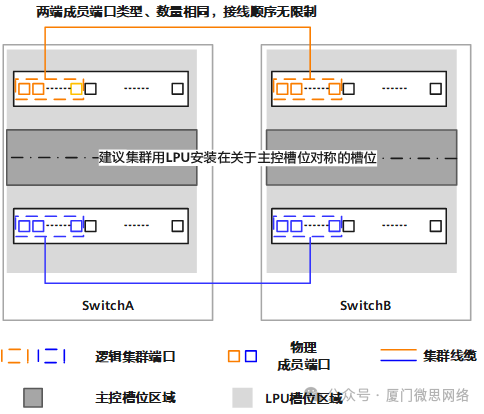 两端成员端口类型、数量相同，接线顺序无限制

建议集群用LPU安装在关于主控槽位对称的槽位

SwitchA

SwitchB

逻辑集群端口

物理成员端口

集群线缆

主控槽位区域

LPU槽位区域

公众号 · 厦门微思网络