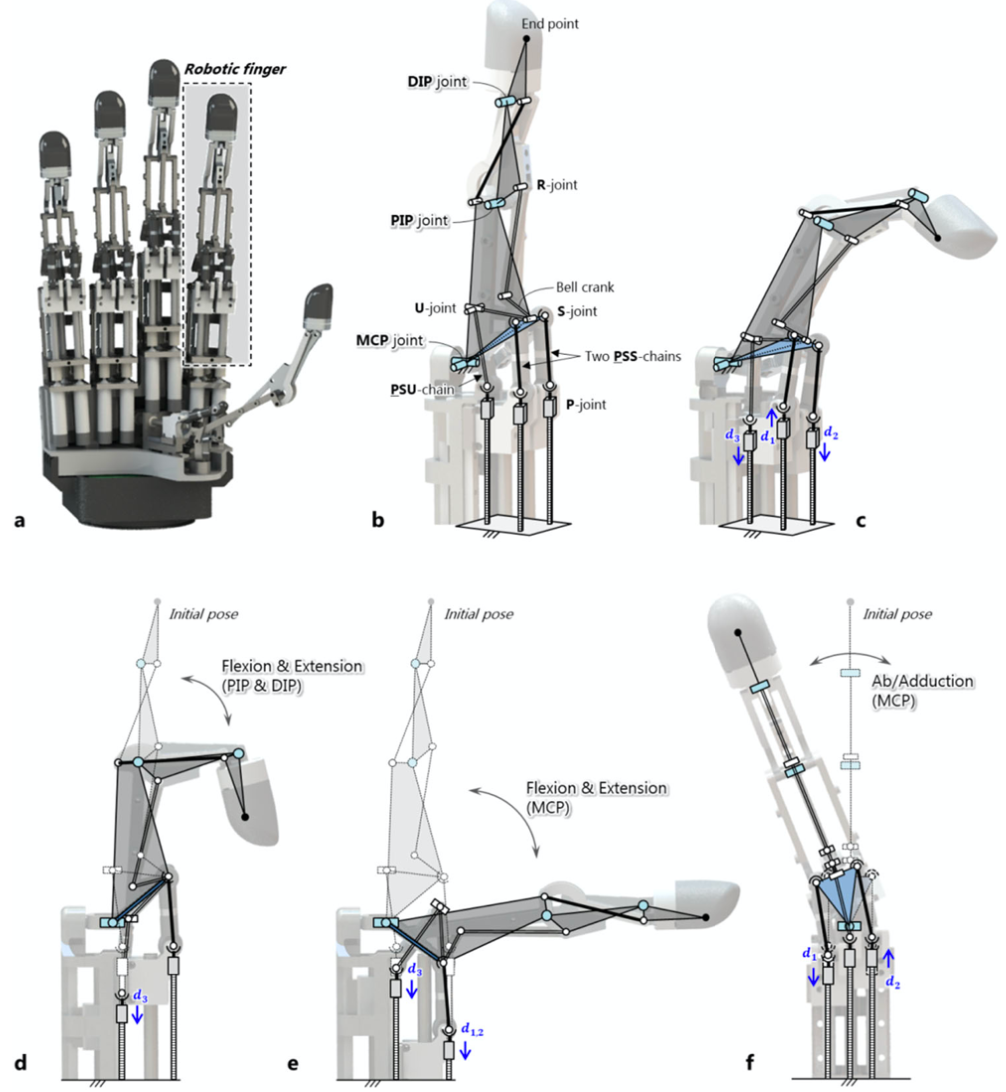 Robotic finger

a

End point

DIP joint

R-joint

PIP joint

Bell crank

U-joint

S-joint

MCP joint

Two PSS-chains

PSU-chain

P-joint

b

$d_3$ $d_1$ $d_2$

c

Initial pose

Flexion & Extension (PIP & DIP)

$d_3$

d

Initial pose

Flexion & Extension (MCP)

$d_3$

$d_{1,2}$

e

Initial pose

Ab/Adduction (MCP)

$d_1$ $d_2$

f