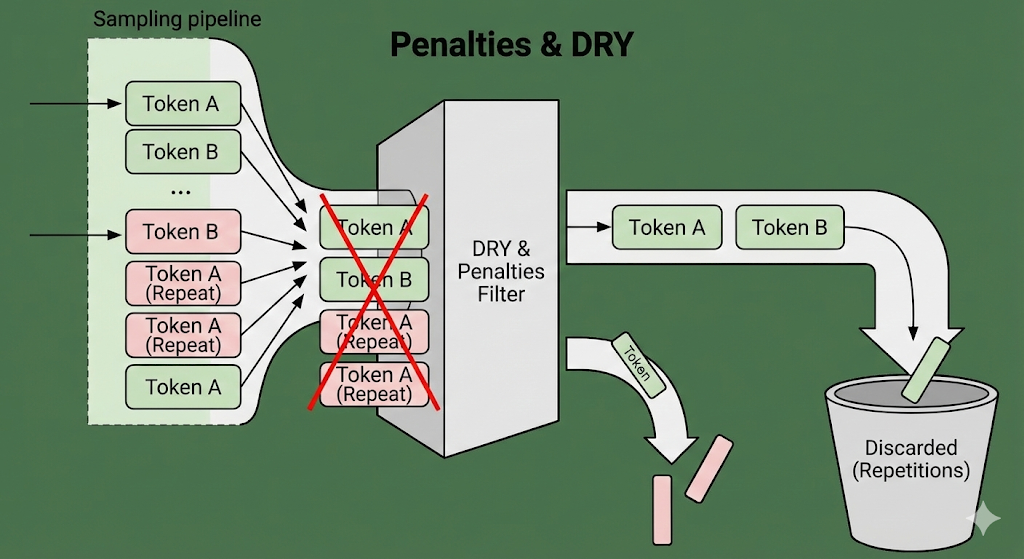 Sampling pipeline

Penalties & DRY

Token A

Token B

...

Token B

Token A (Repeat)

Token A (Repeat)

Token A

Token A

Token B

Token A (Repeat)

Token A (Repeat)

DRY & Penalties Filter

Token A

Token B

Token

Discarded (Repetitions)