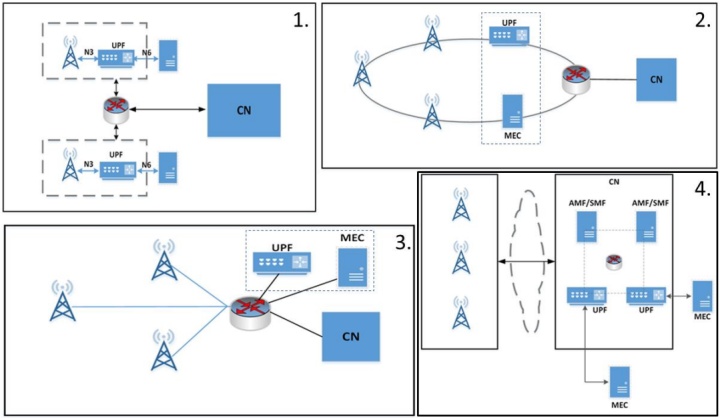 1.

N3
UPF
N6

CN

N3
UPF
N6

2.

UPF

CN

MEC

3.

UPF
MEC

CN

4.

CN
AMF/SMF
AMF/SMF

UPF
UPF
MEC

MEC