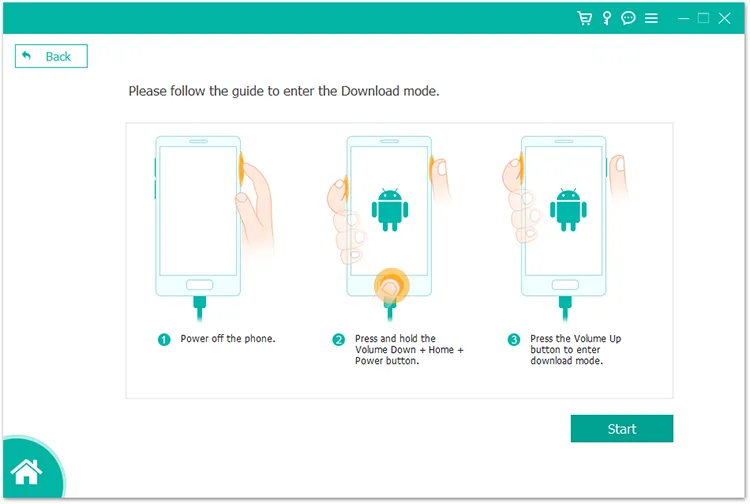 Back

Please follow the guide to enter the Download mode.

1 Power off the phone.

2 Press and hold the Volume Down + Home + Power button.

3 Press the Volume Up button to enter download mode.

Start