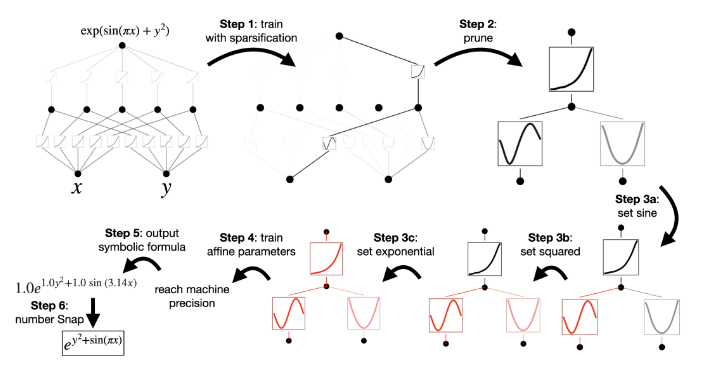 $\exp(\sin(\pi x) + y^2)$

$x$ $y$

**Step 1**: train with sparsification

**Step 2**: prune

**Step 3a**: set sine

**Step 3b**: set squared

**Step 3c**: set exponential

**Step 4**: train affine parameters

reach machine precision

**Step 5**: output symbolic formula

$1.0e^{1.0y^2+1.0\sin(3.14x)}$

**Step 6**: number Snap

$e^{y^2+\sin(\pi x)}$