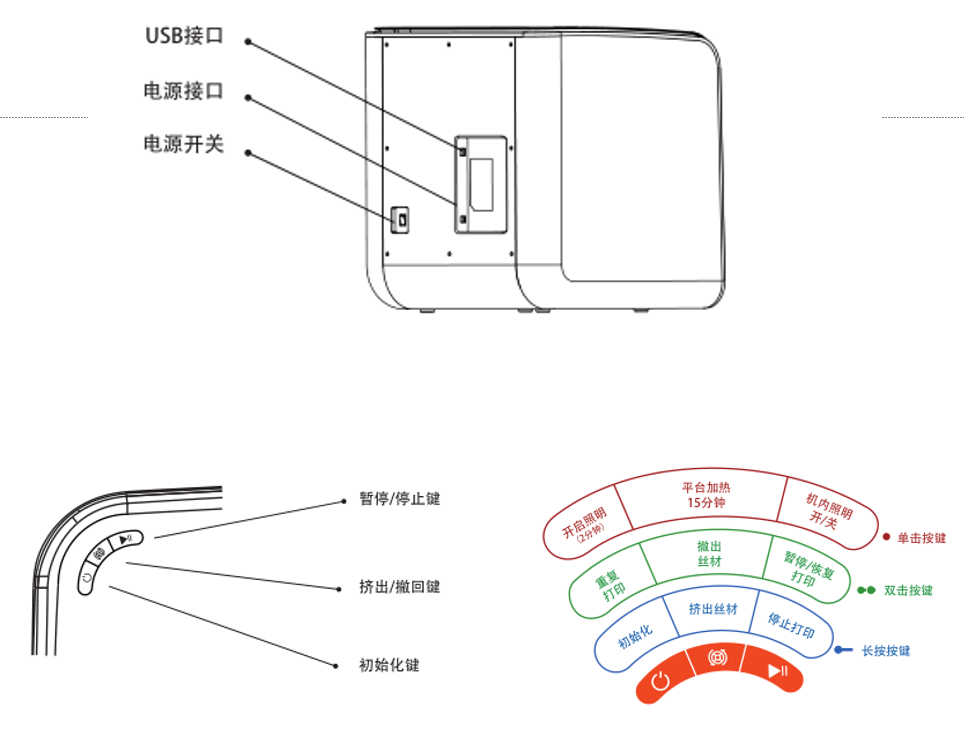 USB接口

电源接口

电源开关

暂停/停止键

挤出/撤回键

初始化键

开启照明
(2分钟)

平台加热
15分钟

机内照明
开/关

单击按键

重复
打印

撤出
丝材

暂停/恢复
打印

双击按键

初始化

挤出丝材

停止打印

长按按键