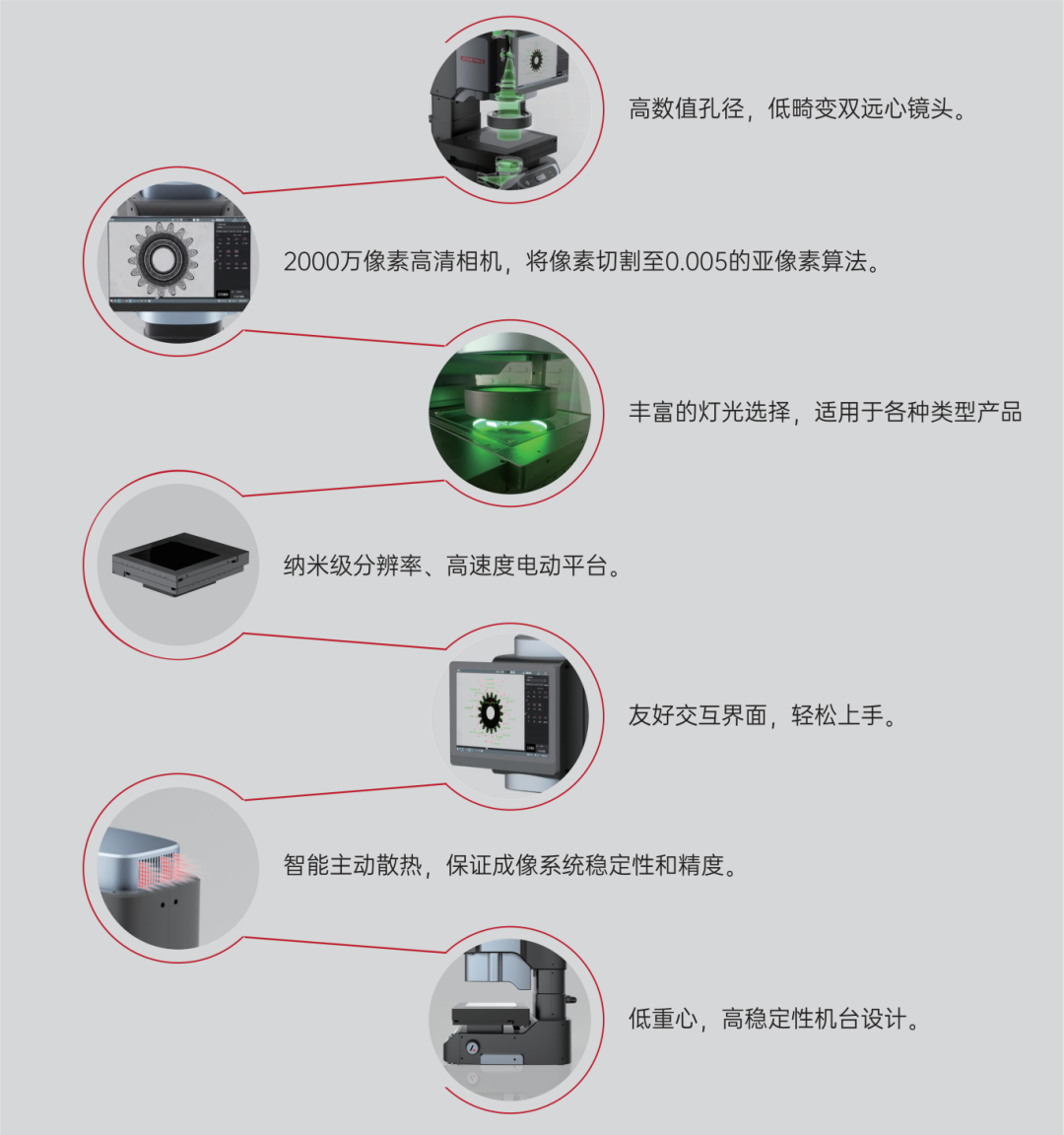 高数值孔径，低畸变双远心镜头。

2000万像素高清相机，将像素切割至0.005的亚像素算法。

丰富的灯光选择，适用于各种类型产品

纳米级分辨率、高速度电动平台。

友好交互界面，轻松上手。

智能主动散热，保证成像系统稳定性和精度。

低重心，高稳定性机台设计。