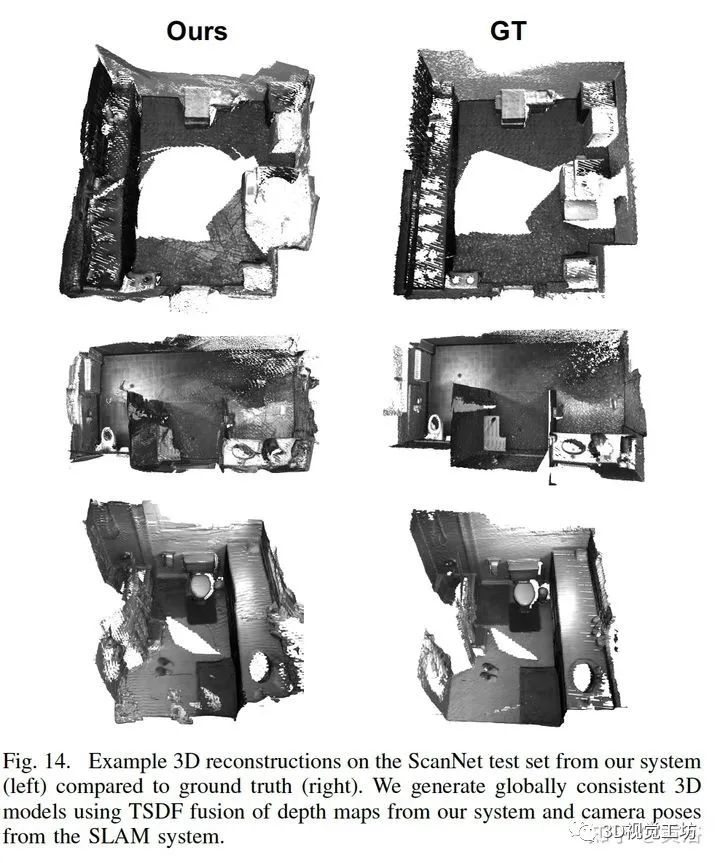 Ours

GT

Fig. 14. Example 3D reconstructions on the ScanNet test set from our system (left) compared to ground truth (right). We generate globally consistent 3D models using TSDF fusion of depth maps from our system and camera poses from the SLAM system.

3D视觉工坊