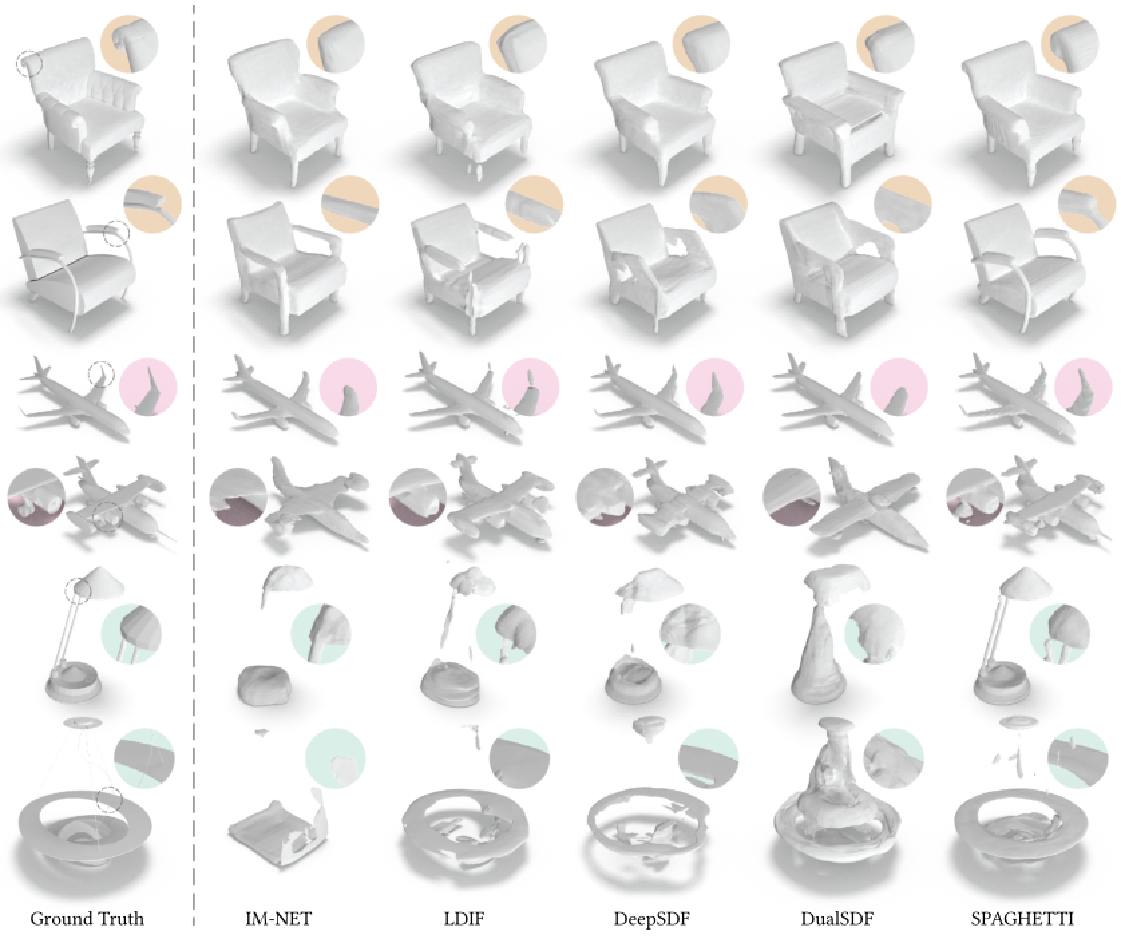 Ground Truth IM-NET LDIF DeepSDF DualSDF SPAGHETTI