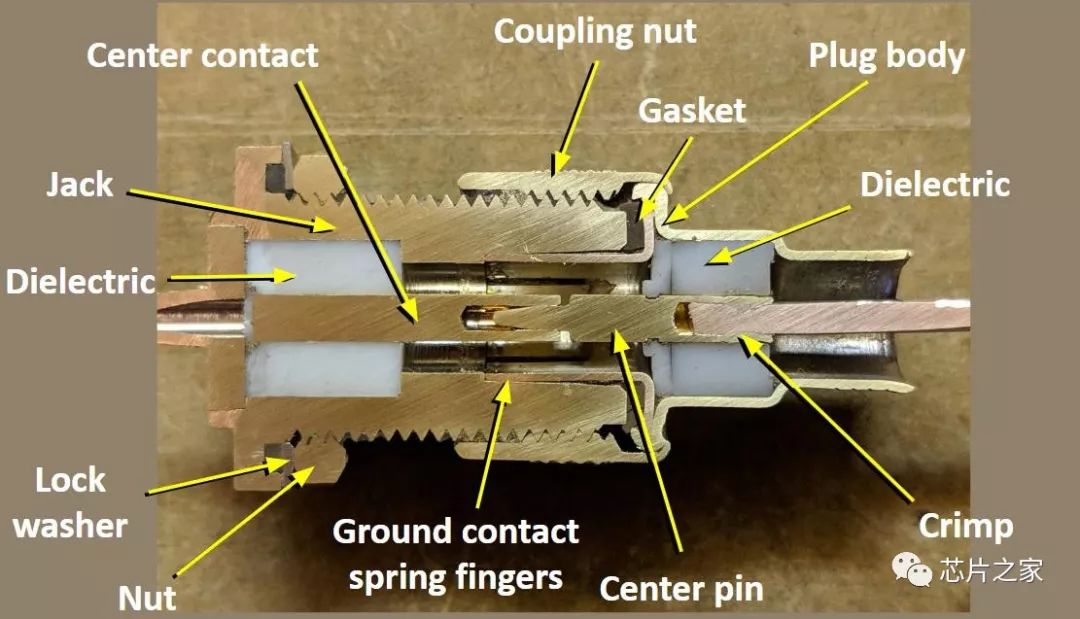 Center contact
Coupling nut
Plug body
Gasket
Jack
Dielectric
Dielectric
Lock washer
Nut
Ground contact spring fingers
Center pin
Crimp
芯片之家