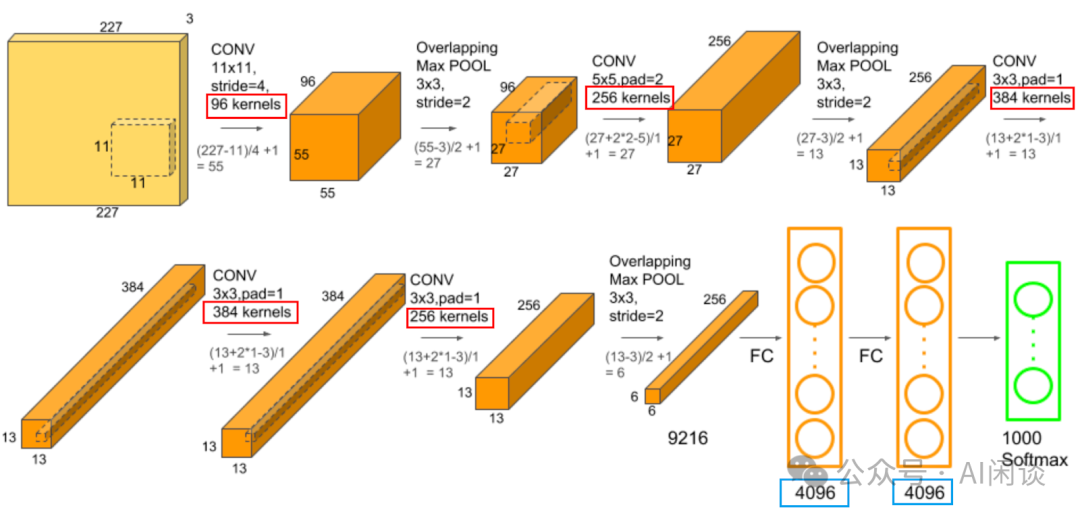 227
3
11
11
227

CONV
11x11,
stride=4,
96 kernels

(227-11)/4 +1
= 55

96
55
55

Overlapping
Max POOL
3x3,
stride=2

(55-3)/2 +1
= 27

96
27
27

CONV
5x5,pad=2
256 kernels

(27+2*2-5)/1
+1 = 27

256
27
27

Overlapping
Max POOL
3x3,
stride=2

(27-3)/2 +1
= 13

256
13
13

CONV
3x3,pad=1
384 kernels

(13+2*1-3)/1
+1 = 13

384
13
13

CONV
3x3,pad=1
384 kernels

(13+2*1-3)/1
+1 = 13

384
13
13

CONV
3x3,pad=1
256 kernels

(13+2*1-3)/1
+1 = 13

256
13
13

Overlapping
Max POOL
3x3,
stride=2

(13-3)/2 +1
= 6

256
6
6

9216

FC

4096

FC

4096

1000
Softmax

公众号 · AI闲谈