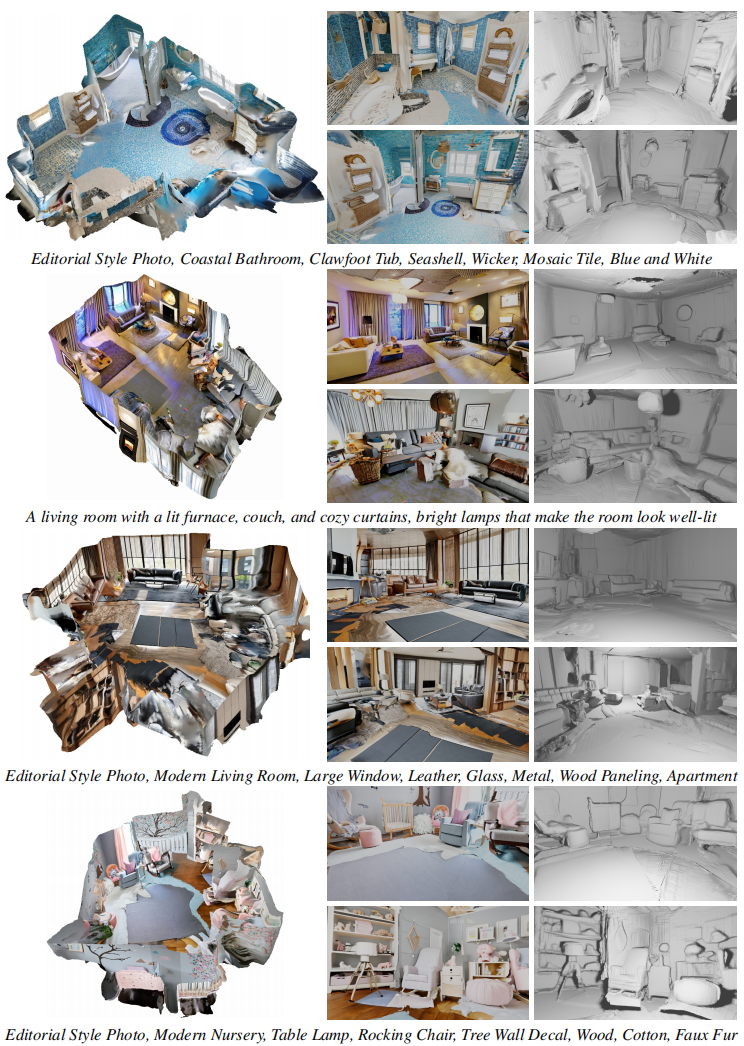 Editorial Style Photo, Coastal Bathroom, Clawfoot Tub, Seashell, Wicker, Mosaic Tile, Blue and White

A living room with a lit furnace, couch, and cozy curtains, bright lamps that make the room look well-lit

Editorial Style Photo, Modern Living Room, Large Window, Leather, Glass, Metal, Wood Paneling, Apartment

Editorial Style Photo, Modern Nursery, Table Lamp, Rocking Chair, Tree Wall Decal, Wood, Cotton, Faux Fur