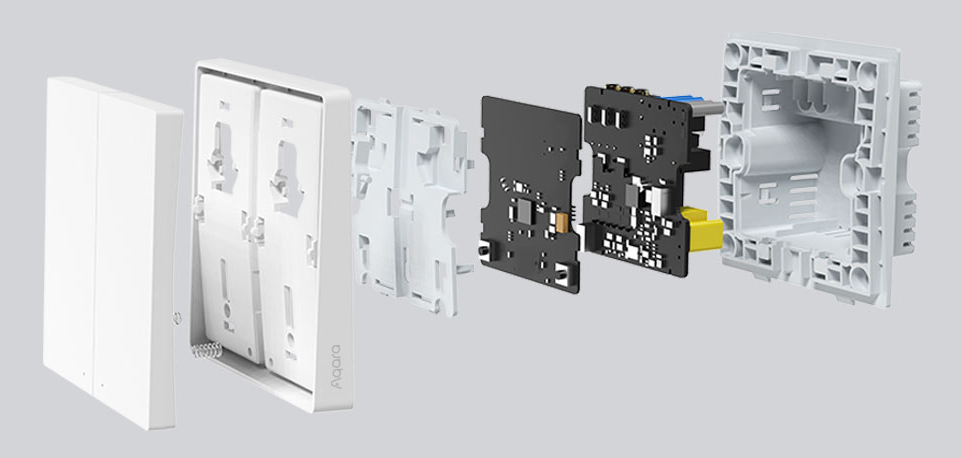 Aqara