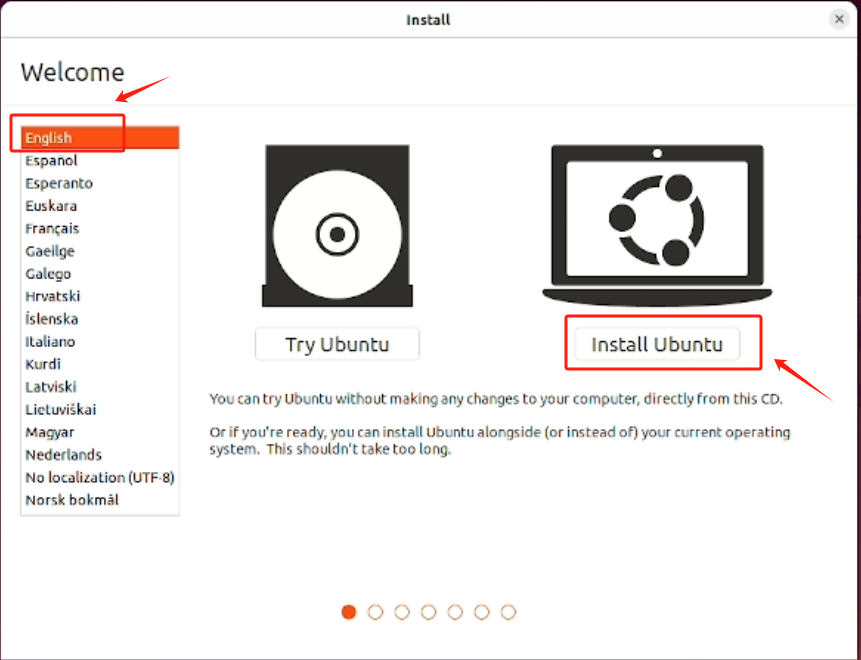 Install

Welcome

English
Español
Esperanto
Euskara
Français
Gaeilge
Galego
Hrvatski
Íslenska
Italiano
Kurdî
Latviski
Lietuviškai
Magyar
Nederlands
No localization (UTF-8)
Norsk bokmål

Try Ubuntu

Install Ubuntu

You can try Ubuntu without making any changes to your computer, directly from this CD.

Or if you're ready, you can install Ubuntu alongside (or instead of) your current operating system. This shouldn't take too long.