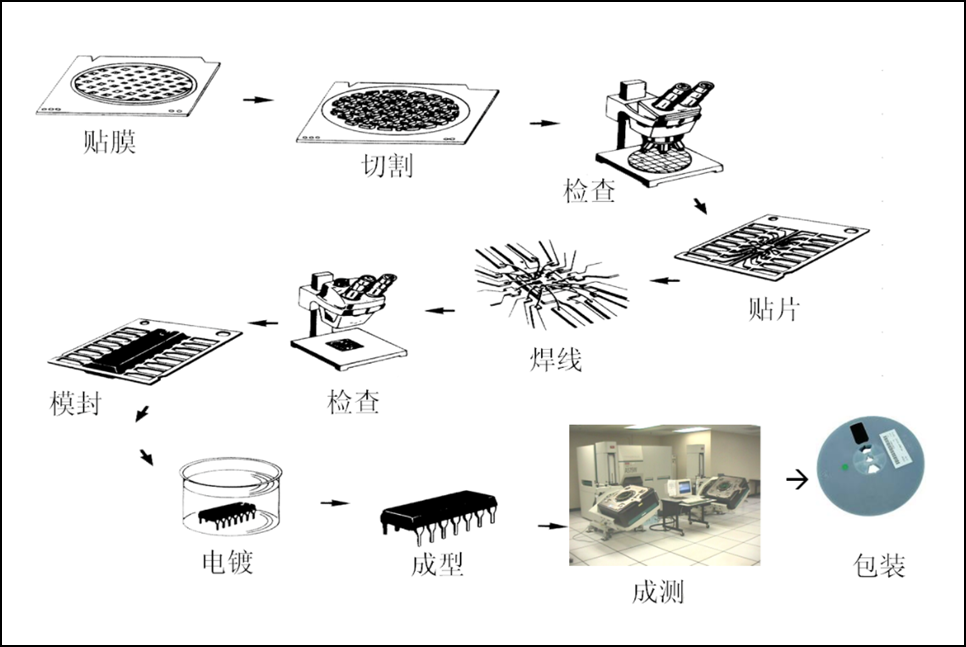 贴膜

切割

检查

贴片

焊线

检查

模封

电镀

成型

成测

包装