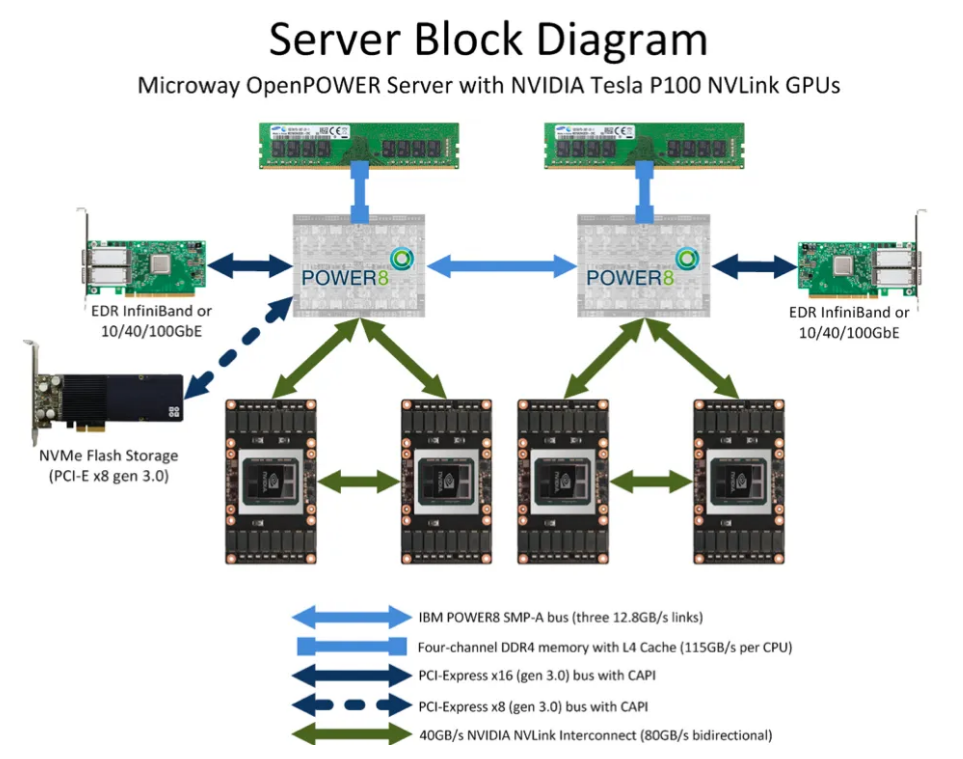 Server Block Diagram

Microway OpenPOWER Server with NVIDIA Tesla P100 NVLink GPUs

POWER8

POWER8

EDR InfiniBand or 10/40/100GbE

EDR InfiniBand or 10/40/100GbE

NVMe Flash Storage (PCI-E x8 gen 3.0)

IBM POWER8 SMP-A bus (three 12.8GB/s links)

Four-channel DDR4 memory with L4 Cache (115GB/s per CPU)

PCI-Express x16 (gen 3.0) bus with CAPI

PCI-Express x8 (gen 3.0) bus with CAPI

40GB/s NVIDIA NVLink Interconnect (80GB/s bidirectional)