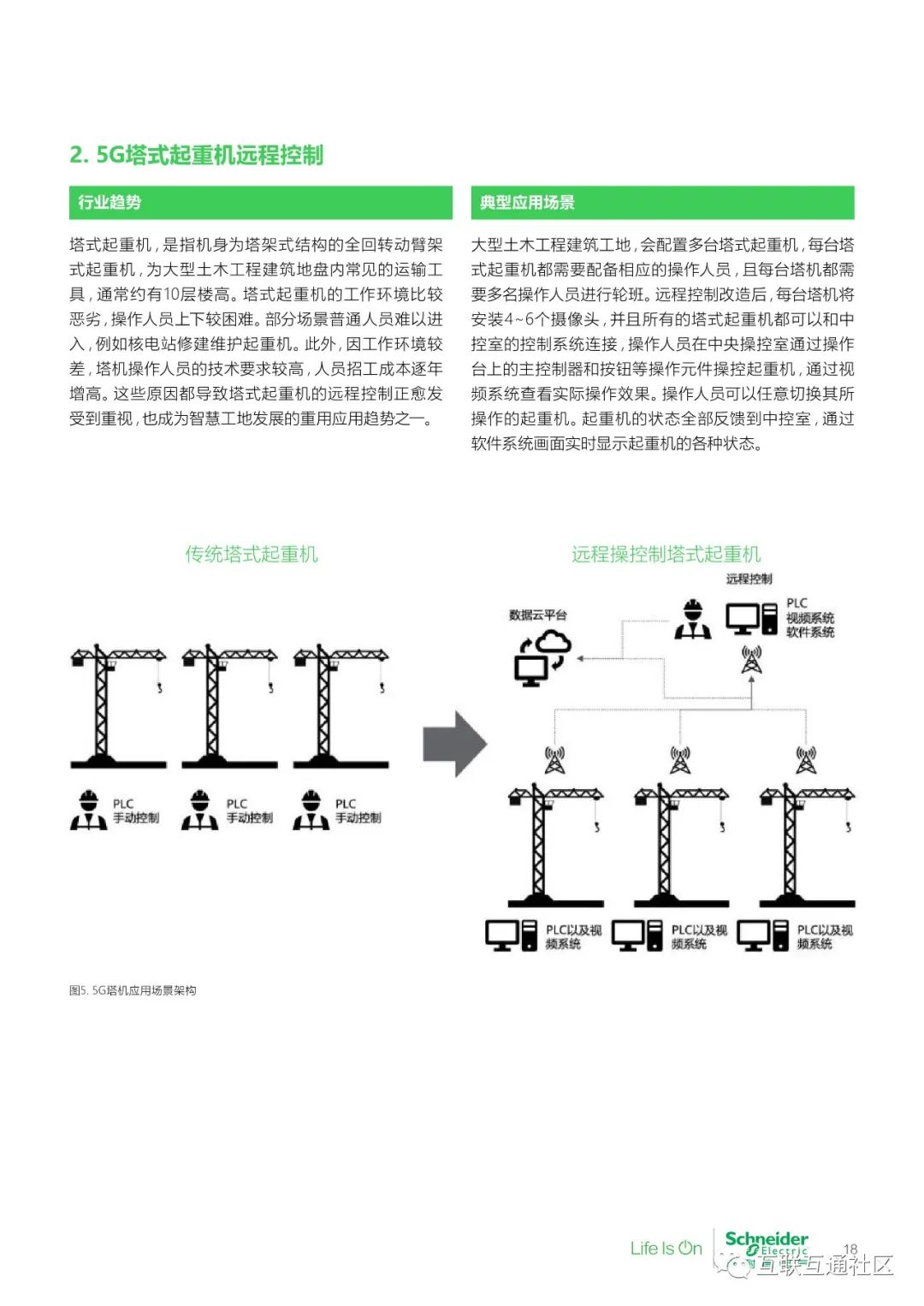 2. 5G塔式起重机远程控制

行业趋势

塔式起重机，是指机身为塔架式结构的全回转动臂架式起重机，为大型土木工程建筑地盘内常见的运输工具，通常约有10层楼高。塔式起重机的工作环境比较恶劣，操作人员上下较困难。部分场景普通人员难以进入，例如核电站修建维护起重机。此外，因工作环境较差，塔机操作人员的技术要求较高，人员招工成本逐年增高。这些原因都导致塔式起重机的远程控制正愈发受到重视，也成为智慧工地发展的重用应用趋势之一。

典型应用场景

大型土木工程建筑工地，会配置多台塔式起重机，每台塔式起重机都需要配备相应的操作人员，且每台塔机都需要多名操作人员进行轮班。远程控制改造后，每台塔机将安装4~6个摄像头，并且所有的塔式起重机都可以和中控室的控制系统连接，操作人员在中央操控室通过操作台上的主控制器和按钮等操作元件操控起重机，通过视频系统查看实际操作效果。操作人员可以任意切换其所操作的起重机。起重机的状态全部反馈到中控室，通过软件系统画面实时显示起重机的各种状态。

传统塔式起重机

PLC
手动控制

PLC
手动控制

PLC
手动控制

远程操控制塔式起重机

远程控制

数据云平台

PLC
视频系统
软件系统

PLC以及视频系统

PLC以及视频系统

PLC以及视频系统

图5. 5G塔机应用场景架构

Life Is On

Schneider Electric

18

互联互通社区