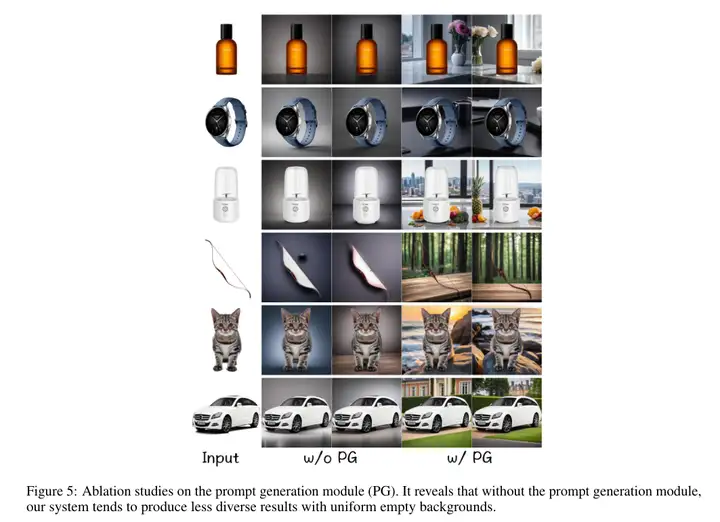 Input

w/o PG

w/ PG

Figure 5: Ablation studies on the prompt generation module (PG). It reveals that without the prompt generation module, our system tends to produce less diverse results with uniform empty backgrounds.