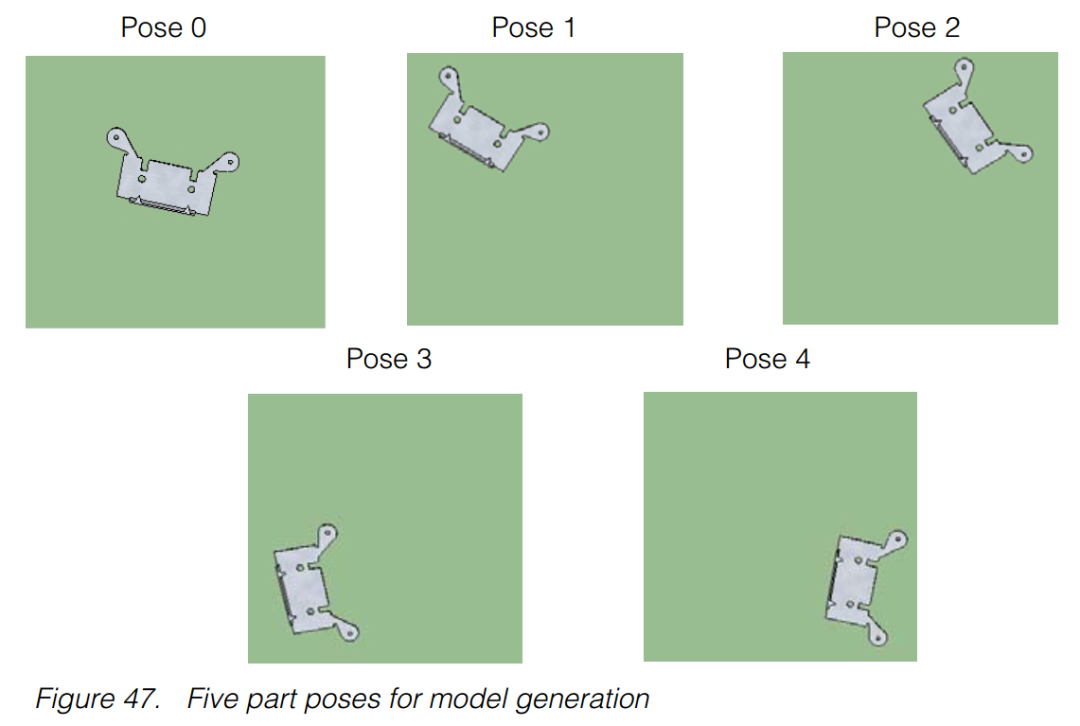 Pose 0

Pose 1

Pose 2

Pose 3

Pose 4

Figure 47. Five part poses for model generation