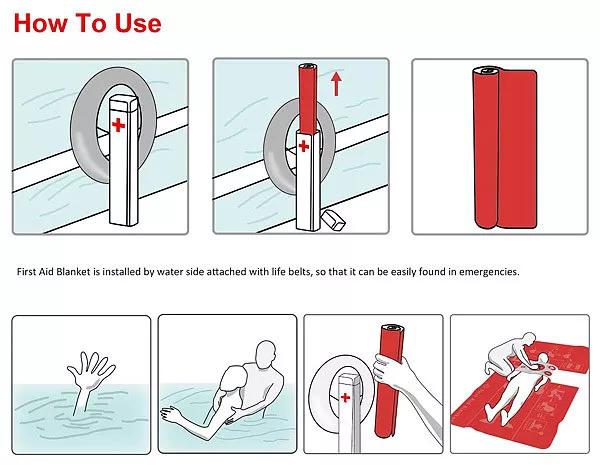 How To Use

First Aid Blanket is installed by water side attached with life belts, so that it can be easily found in emergencies.