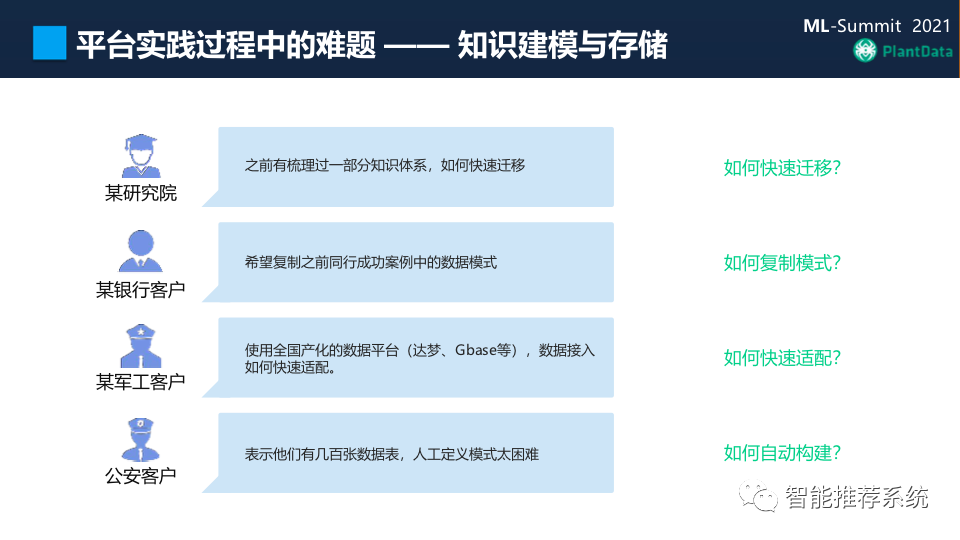 平台实践过程中的难题 —— 知识建模与存储

ML-Summit 2021
PlantData

某研究院

之前有梳理过一部分知识体系，如何快速迁移

如何快速迁移?

某银行客户

希望复制之前同行成功案例中的数据模式

如何复制模式?

某军工客户

使用全国产化的数据平台（达梦、Gbase等），数据接入如何快速适配。

如何快速适配?

公安客户

表示他们有几百张数据表，人工定义模式太困难

如何自动构建?

智能推荐系统