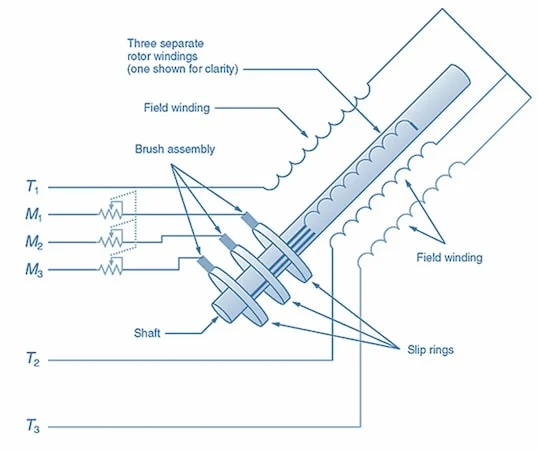 Three separate rotor windings (one shown for clarity)

Field winding

Brush assembly

$T_1$

$M_1$

$M_2$

$M_3$

Field winding

Shaft

Slip rings

$T_2$

$T_3$