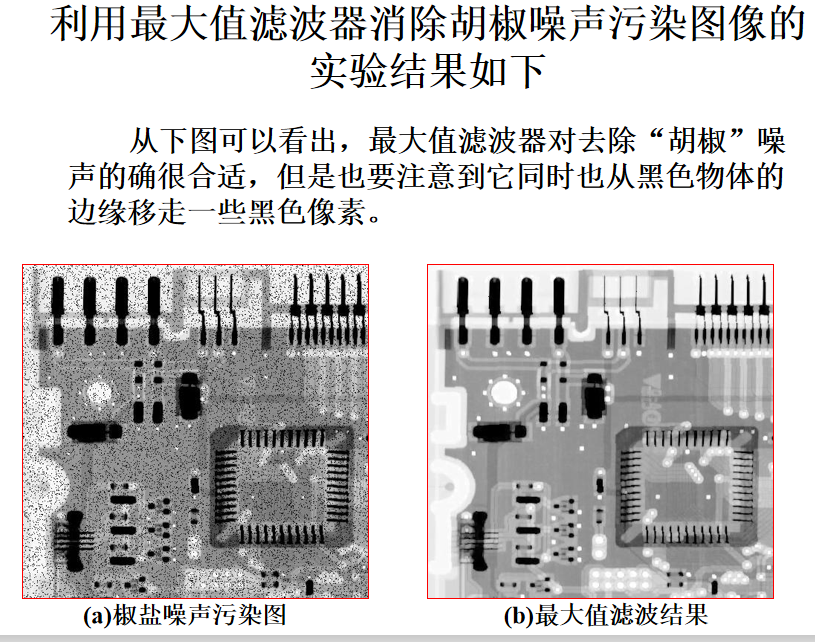 利用最大值滤波器消除胡椒噪声污染图像的实验结果如下

从下图可以看出，最大值滤波器对去除“胡椒”噪声的确很合适，但是也要注意到它同时也从黑色物体的边缘移走一些黑色像素。

(a)椒盐噪声污染图

(b)最大值滤波结果